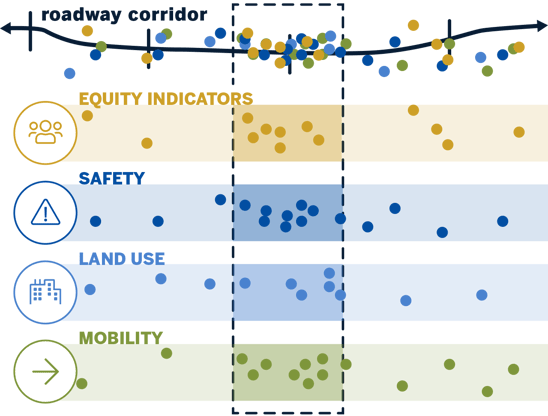 roadway corridor

EQUITY INDICATORS

SAFETY

LAND USE

MOBILITY