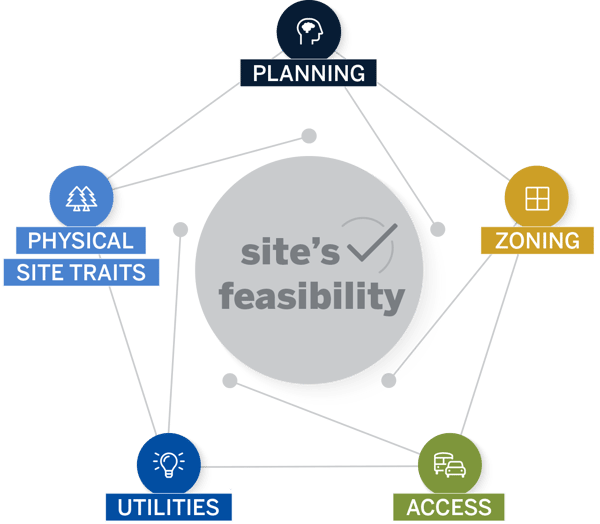 PLANNING

PHYSICAL SITE TRAITS

site's feasibility

ZONING

UTILITIES

ACCESS